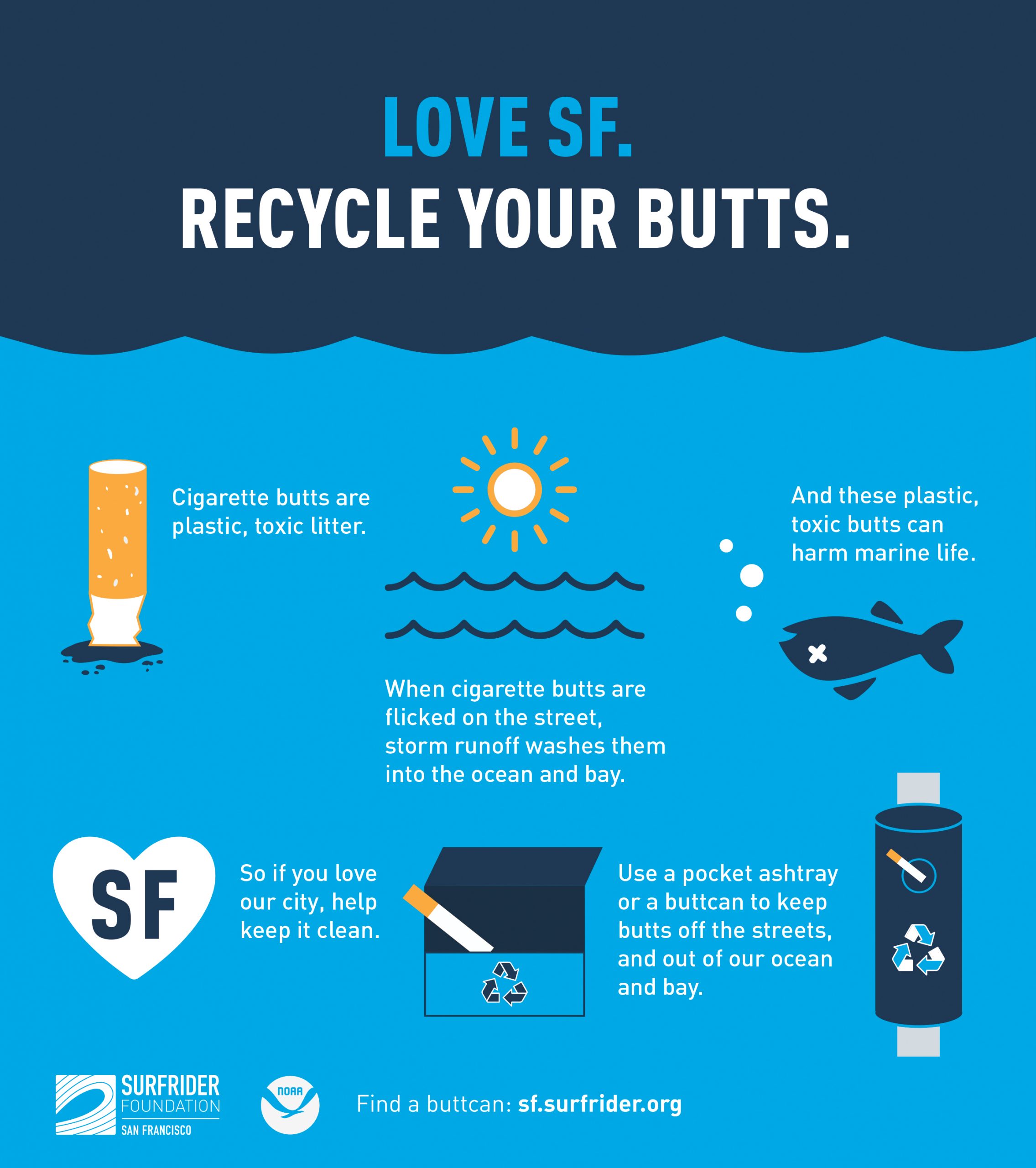 LOVE SF.
RECYCLE YOUR BUTTS.

Cigarette butts are plastic, toxic litter.

When cigarette butts are flicked on the street, storm runoff washes them into the ocean and bay.

And these plastic, toxic butts can harm marine life.

SF

So if you love our city, help keep it clean.

Use a pocket ashtray or a buttcan to keep butts off the streets, and out of our ocean and bay.

SURFRIDER FOUNDATION SAN FRANCISCO

NOAA

Find a buttcan: sf.surfrider.org