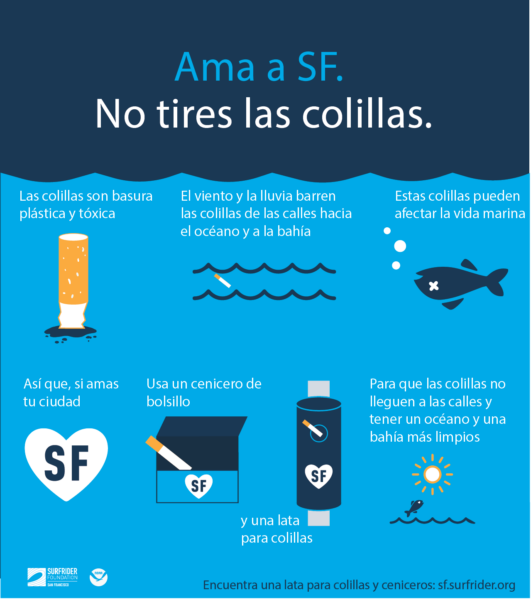 Ama a SF.
No tires las colillas.

Las colillas son basura plástica y tóxica

El viento y la lluvia barren las colillas de las calles hacia el océano y a la bahía

Estas colillas pueden afectar la vida marina

Así que, si amas tu ciudad

SF

Usa un cenicero de bolsillo

SF

SF

y una lata para colillas

Para que las colillas no lleguen a las calles y tener un océano y una bahía más limpios

SURFRIDER FOUNDATION SAN FRANCISCO

Encuentra una lata para colillas y ceniceros: sf.surfrider.org